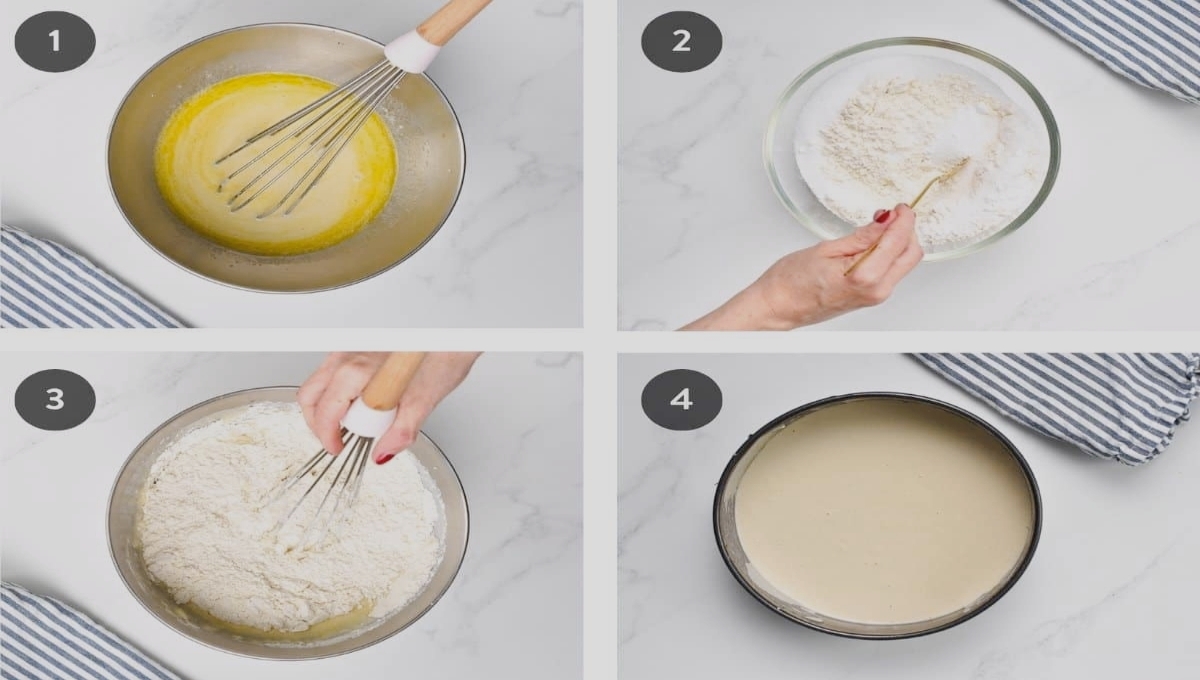 1

2

3

4